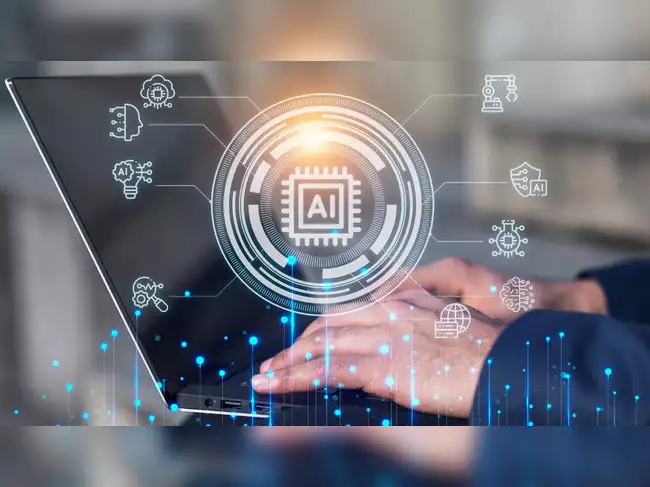 AI

AI

AI