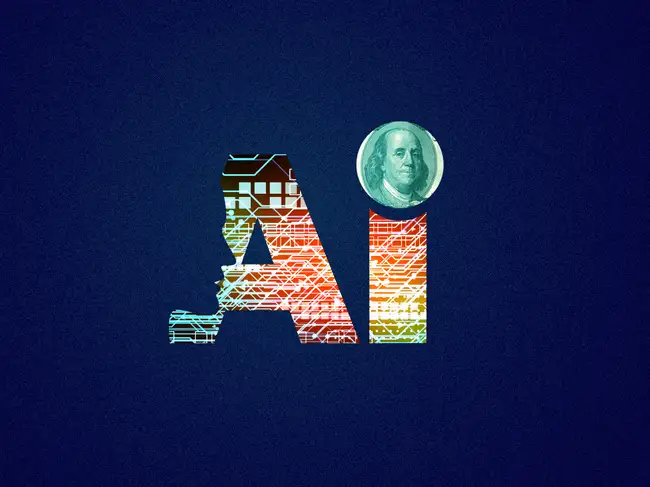 Ai