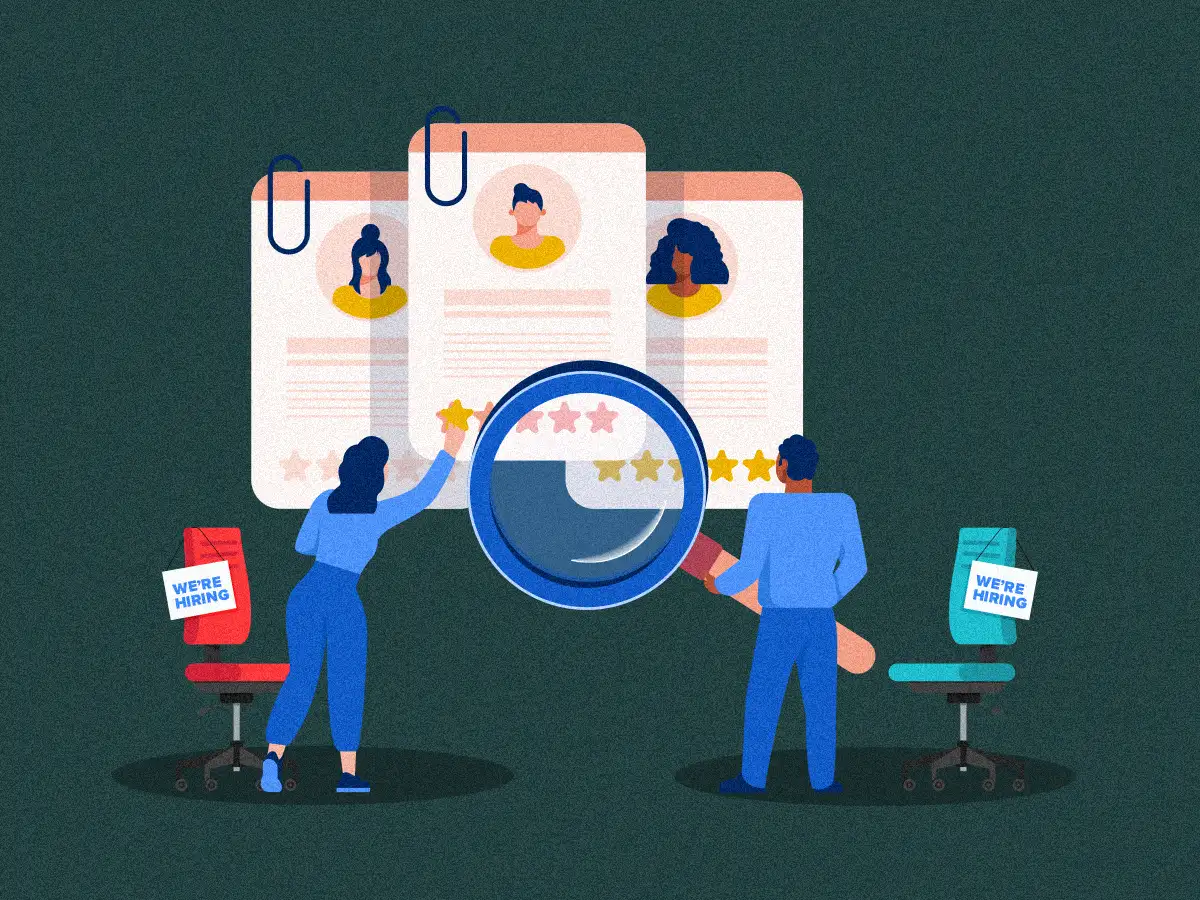 WE'RE HIRING

WE'RE HIRING