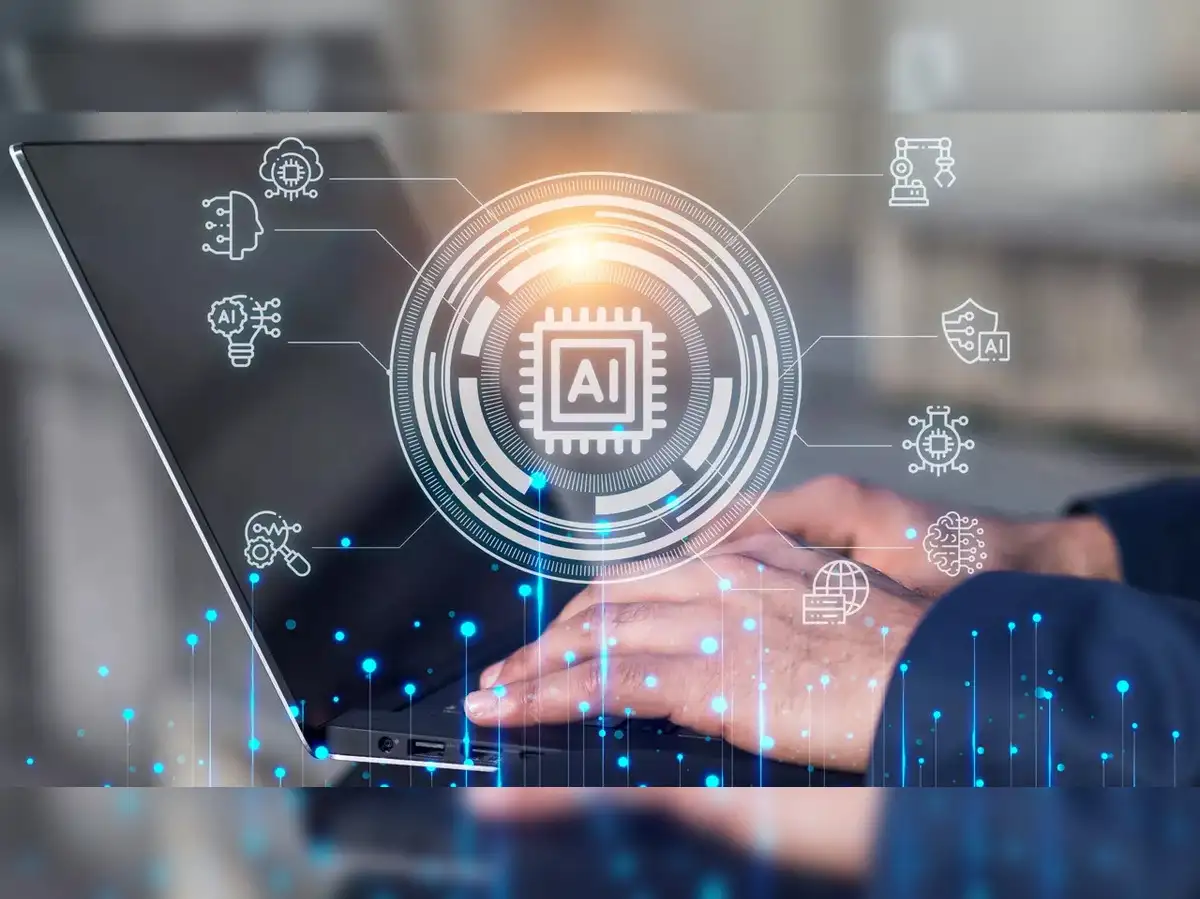 AI
AI
AI