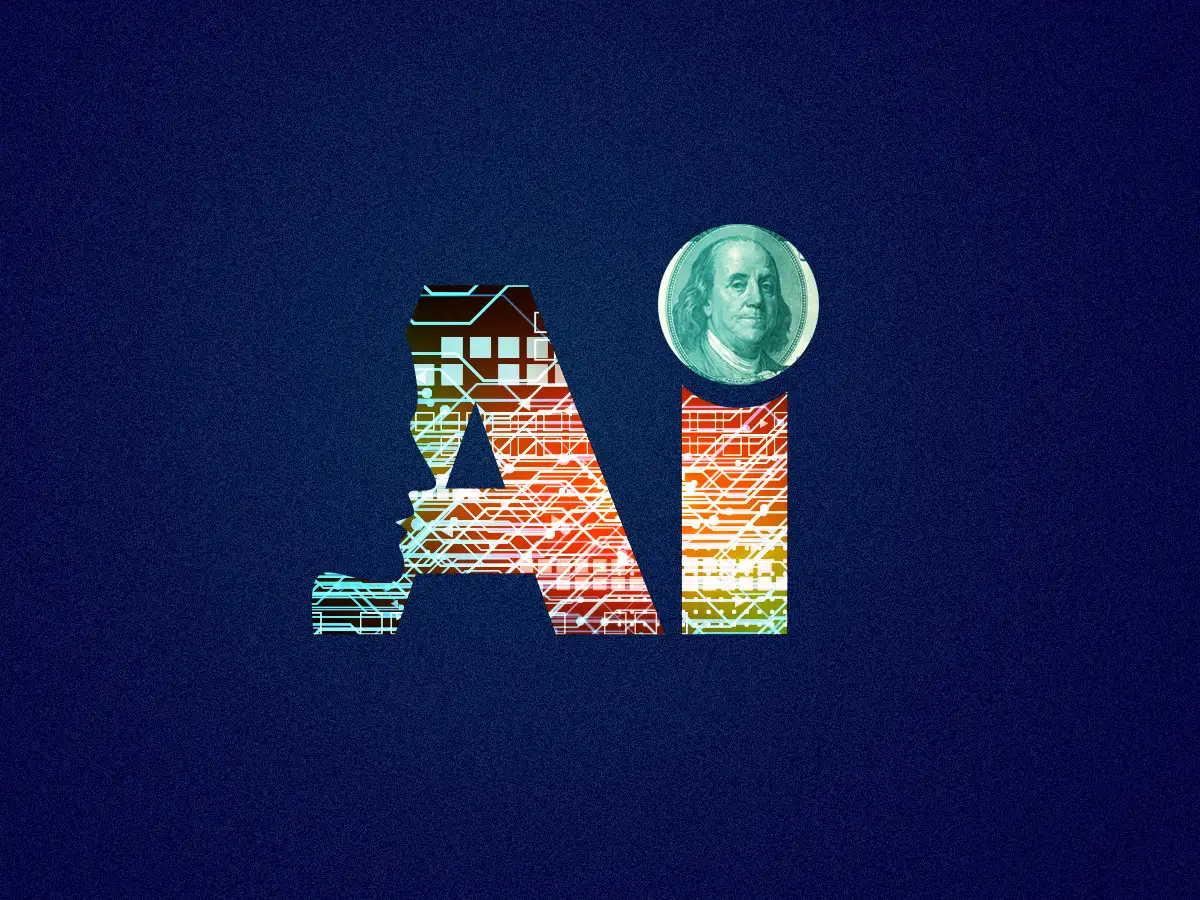 Ai