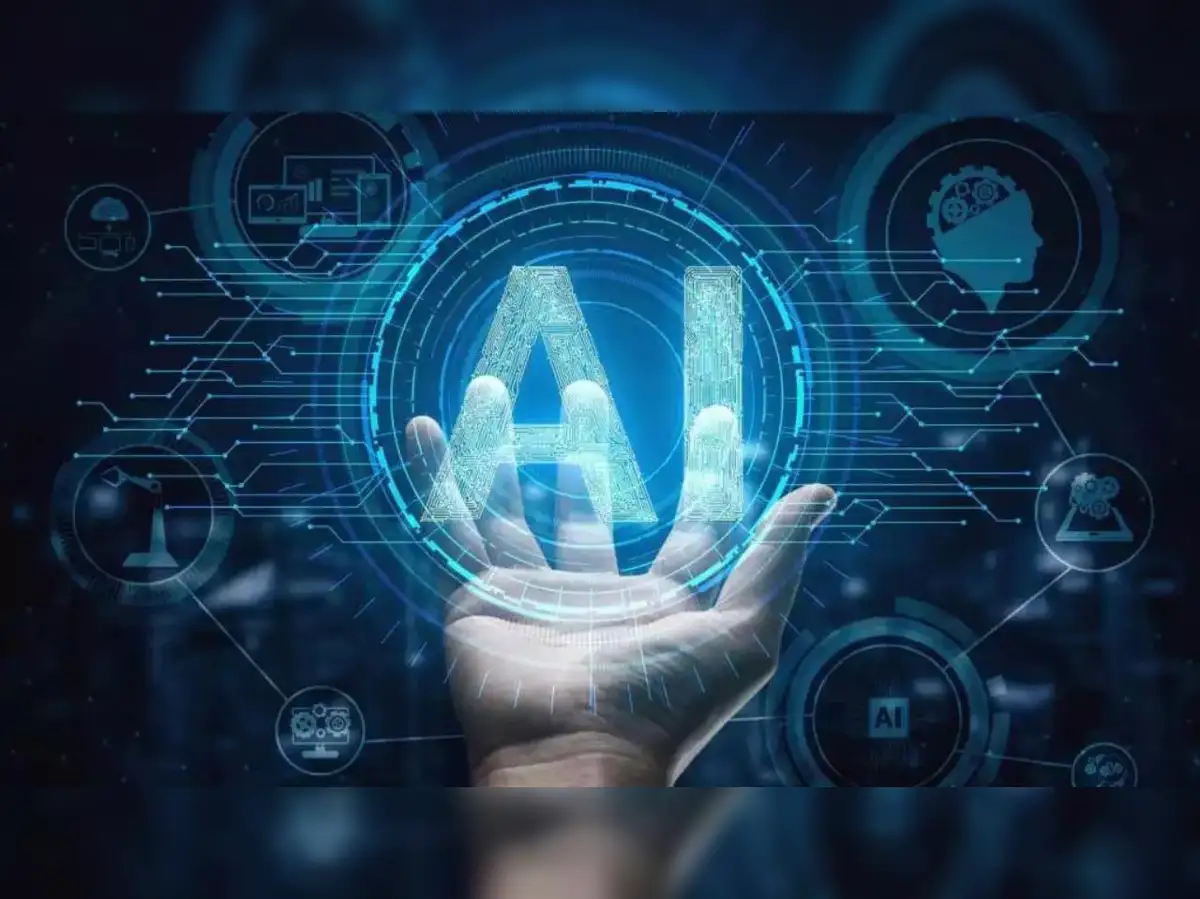 AI

AI