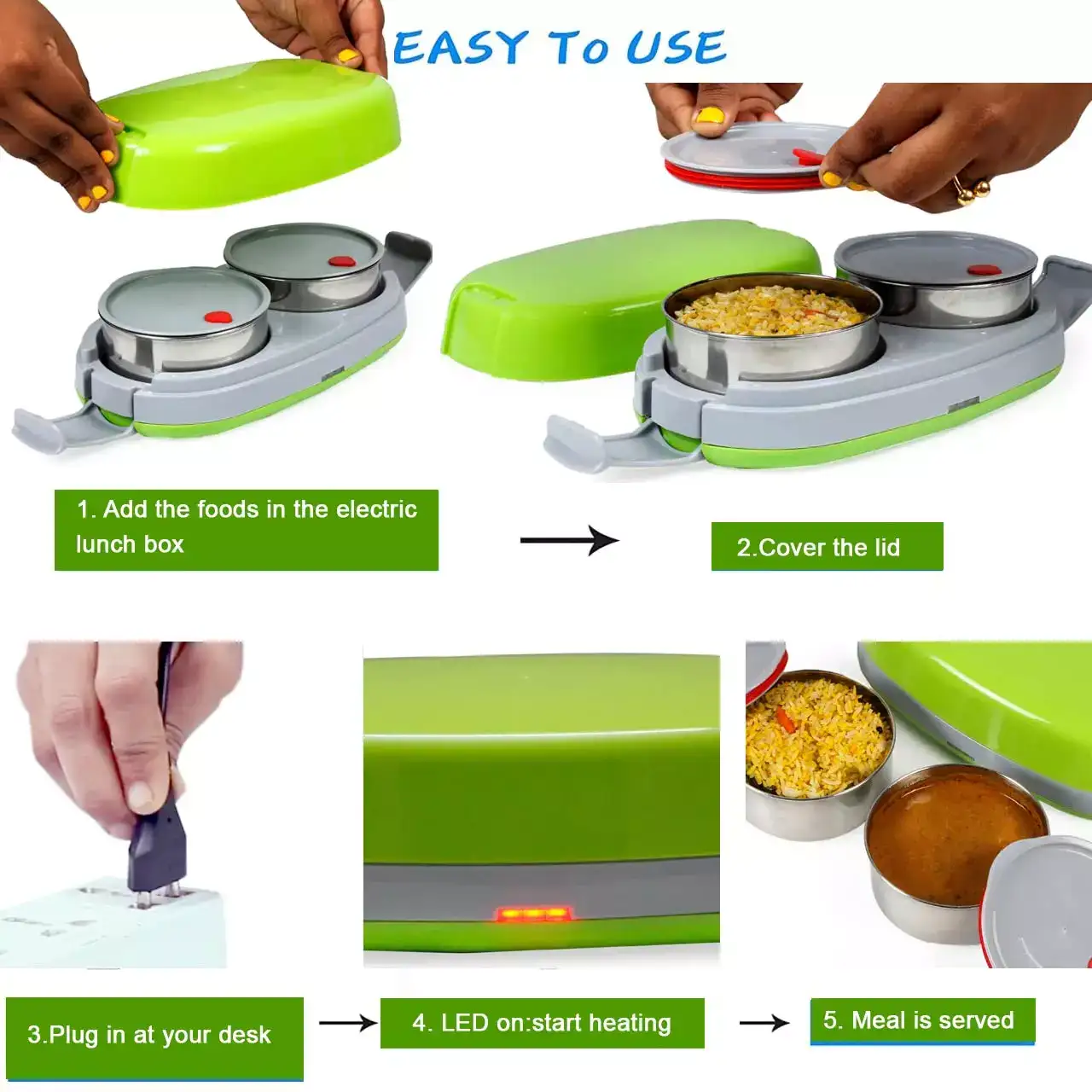 EASY To USE

1. Add the foods in the electric lunch box

2.Cover the lid

3.Plug in at your desk

4. LED on:start heating

5. Meal is served