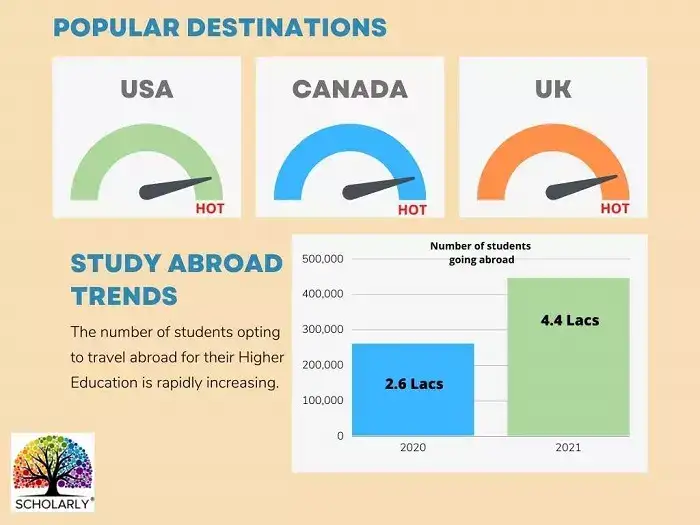 POPULAR DESTINATIONS

USA

HOT

CANADA

HOT

UK

HOT

STUDY ABROAD TRENDS

The number of students opting to travel abroad for their Higher Education is rapidly increasing.

Number of students going abroad

500,000
400,000
300,000
200,000
100,000
0

2.6 Lacs

4.4 Lacs

2020

2021

SCHOLARLY®