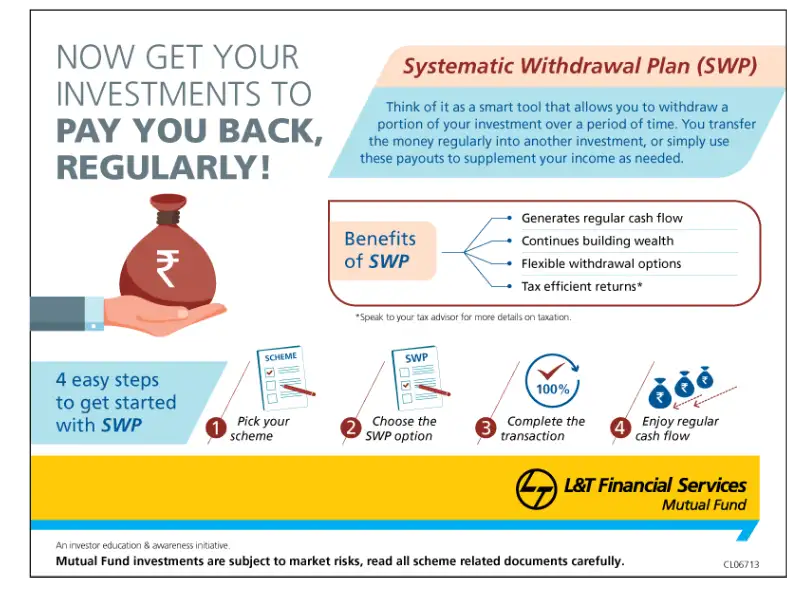 NOW GET YOUR INVESTMENTS TO PAY YOU BACK, REGULARLY!

Systematic Withdrawal Plan (SWP)

Think of it as a smart tool that allows you to withdraw a portion of your investment over a period of time. You transfer the money regularly into another investment, or simply use these payouts to supplement your income as needed.

₹

Benefits of SWP

Generates regular cash flow
Continues building wealth
Flexible withdrawal options
Tax efficient returns*

*Speak to your tax advisor for more details on taxation.

4 easy steps to get started with SWP

SCHEME
1 Pick your scheme

SWP
2 Choose the SWP option

100%
3 Complete the transaction

₹ ₹ ₹
4 Enjoy regular cash flow

L&T Financial Services
Mutual Fund

An investor education & awareness initiative.
Mutual Fund investments are subject to market risks, read all scheme related documents carefully.

CL06713