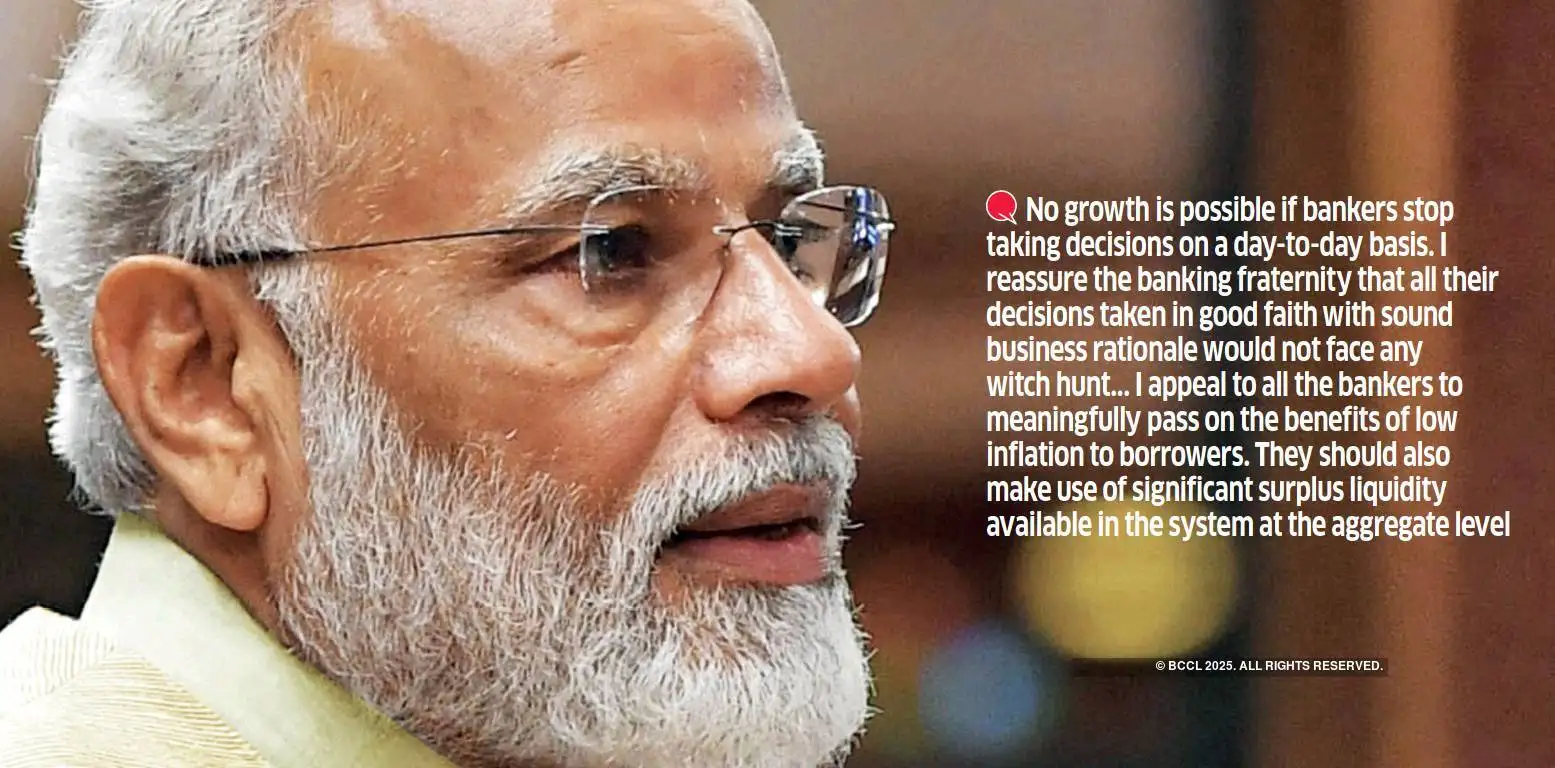 No growth is possible if bankers stop taking decisions on a day-to-day basis. I reassure the banking fraternity that all their decisions taken in good faith with sound business rationale would not face any witch hunt... I appeal to all the bankers to meaningfully pass on the benefits of low inflation to borrowers. They should also make use of significant surplus liquidity available in the system at the aggregate level

© BCCL 2025. ALL RIGHTS RESERVED.